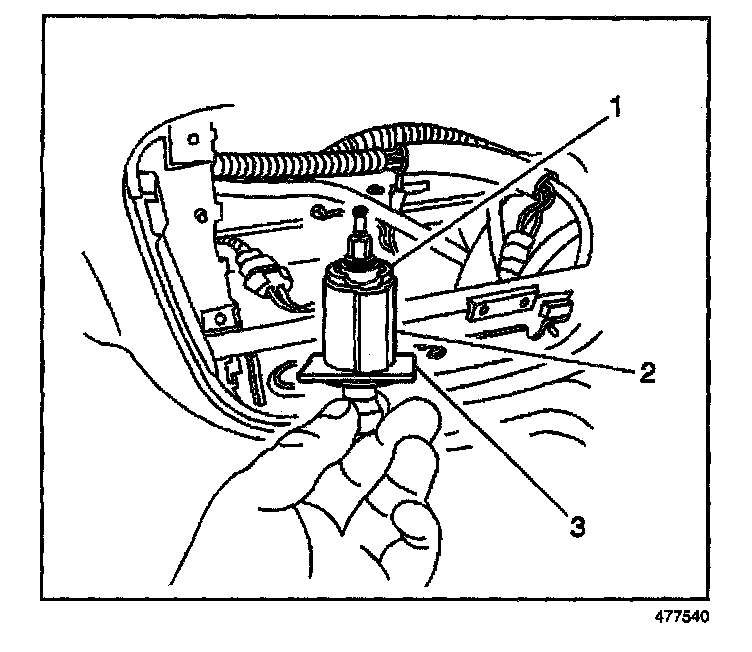 1
2
3
477540