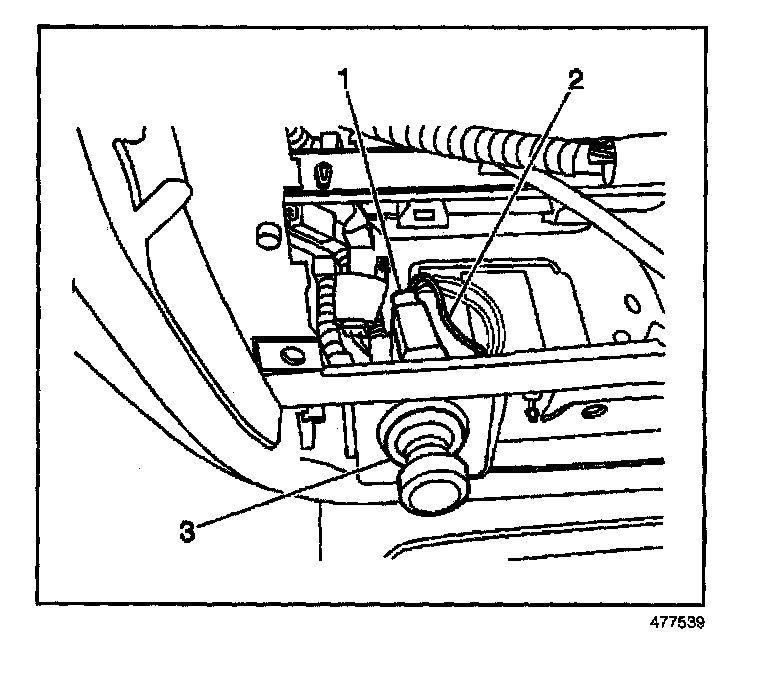 1
2
3
477539