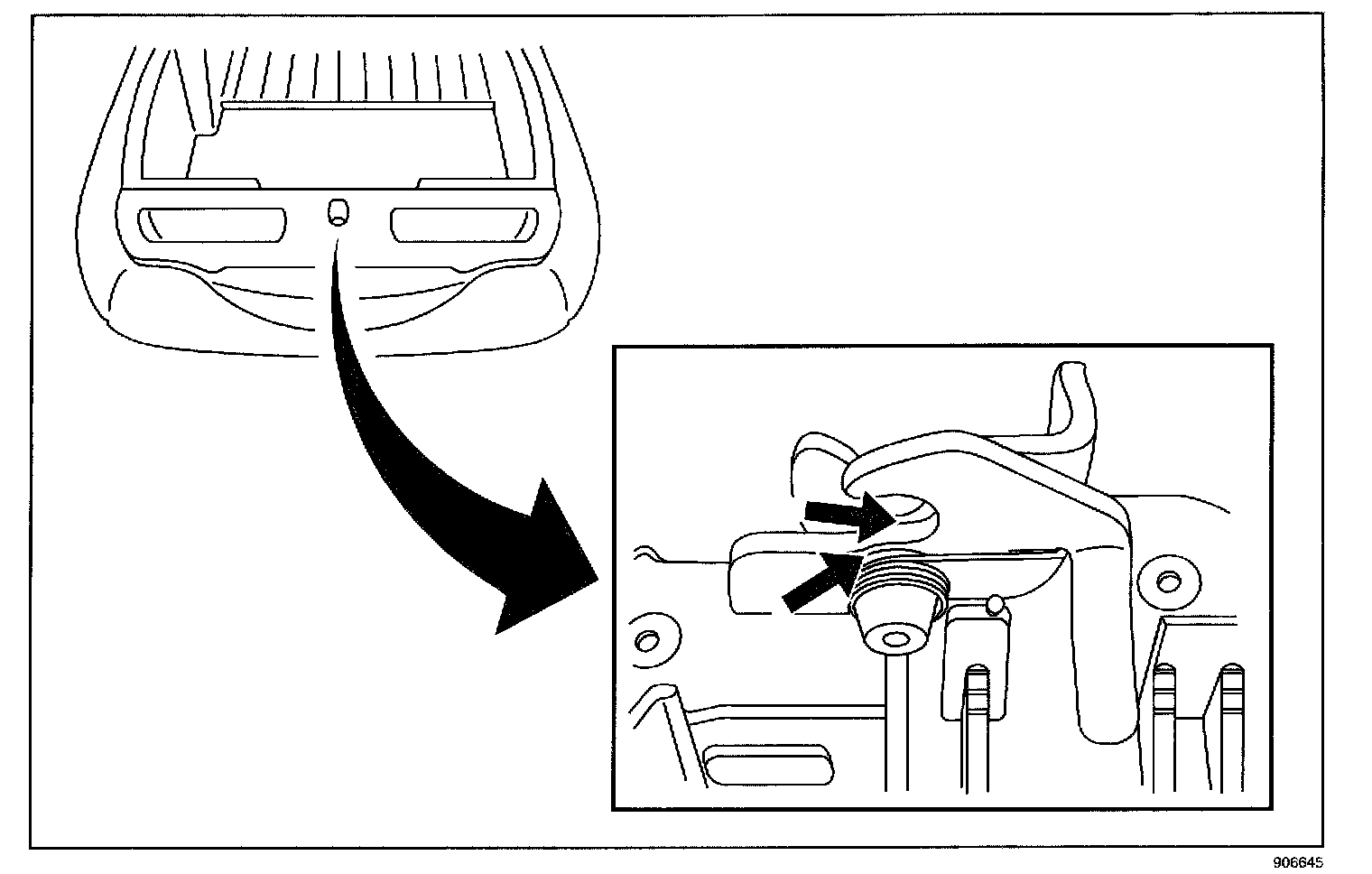 906645