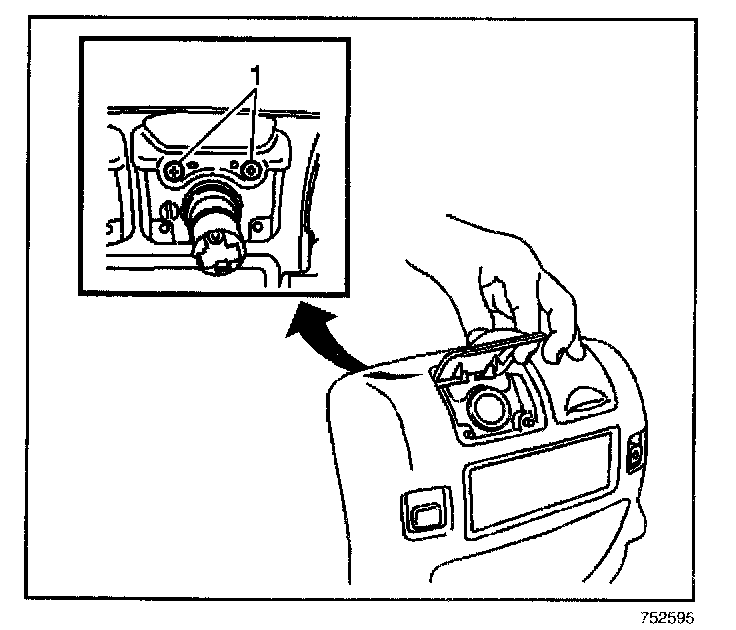 1

752595