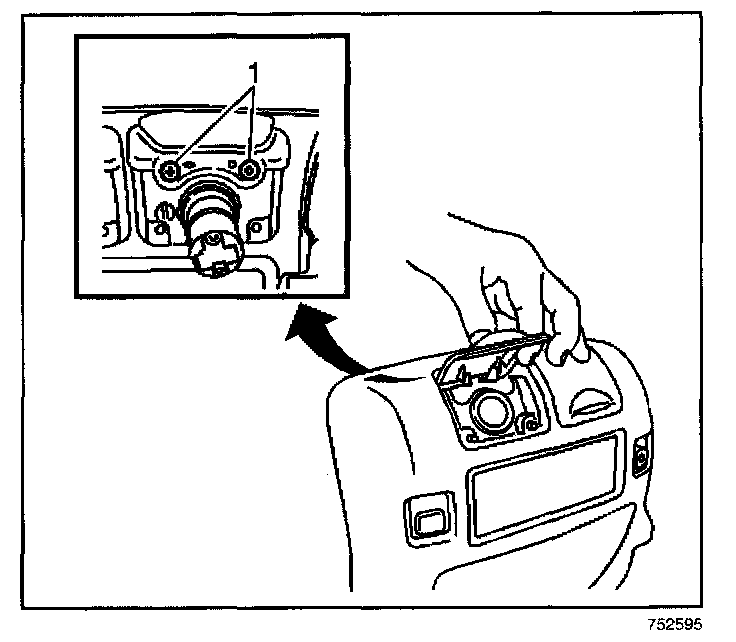 1

752595