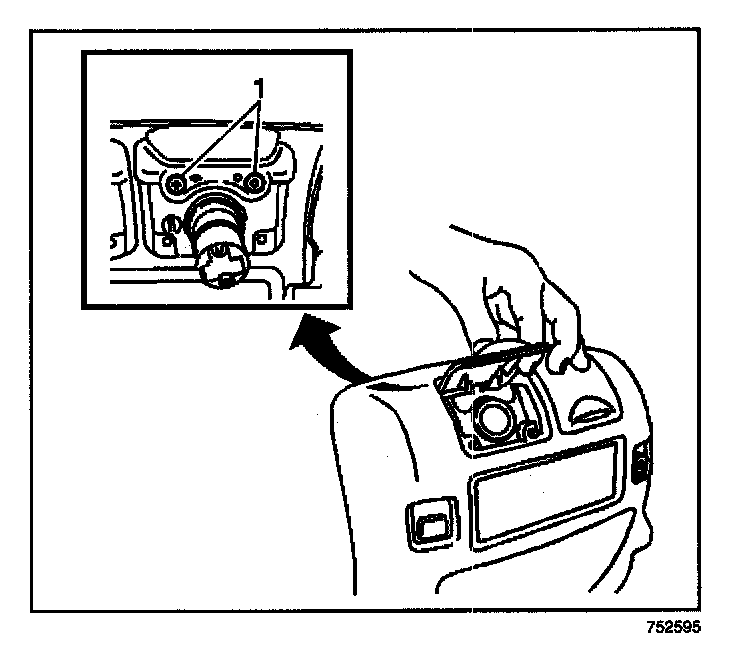 1

752595