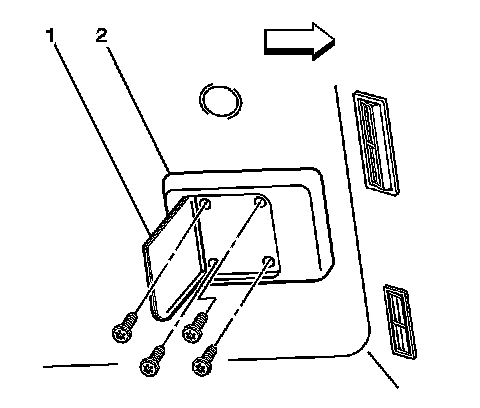 1
2