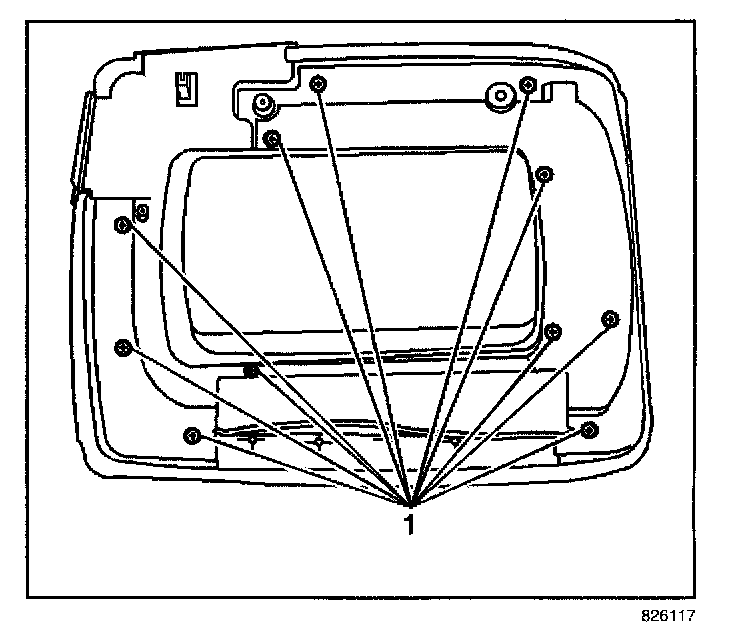 1

826117