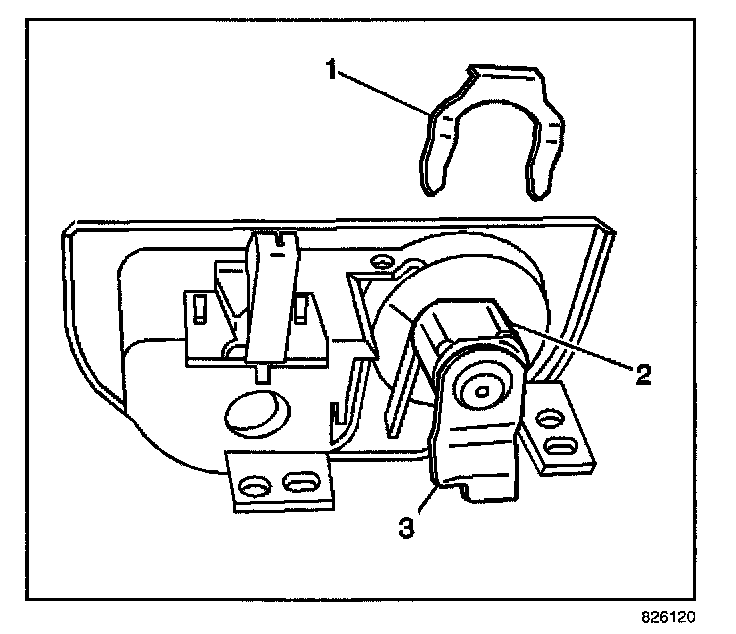 1
2
3
826120