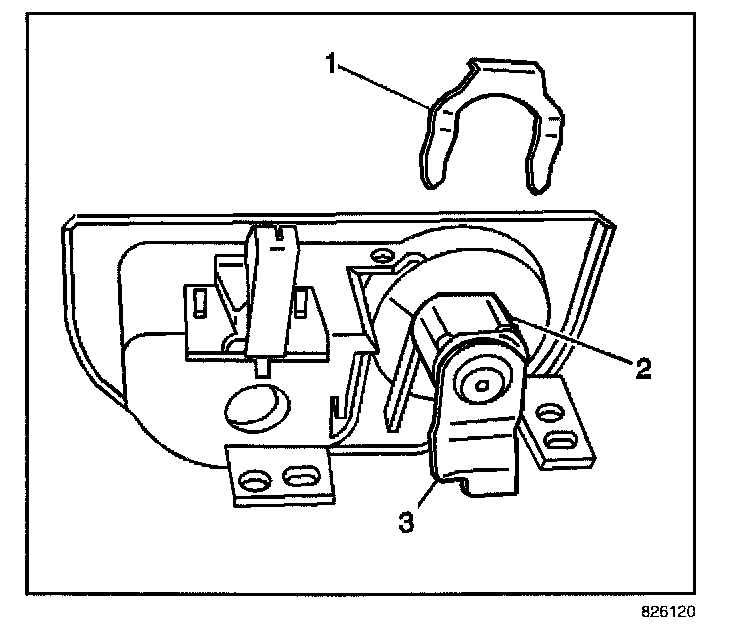 1

2

3

826120