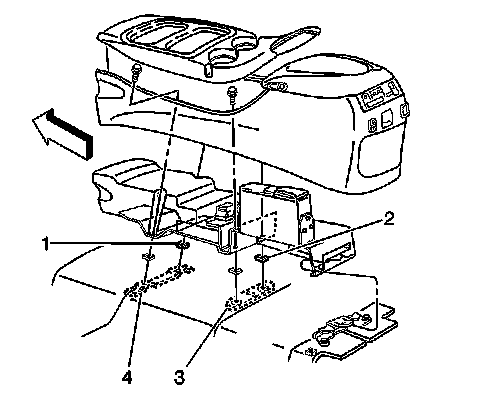 1
2
4
3