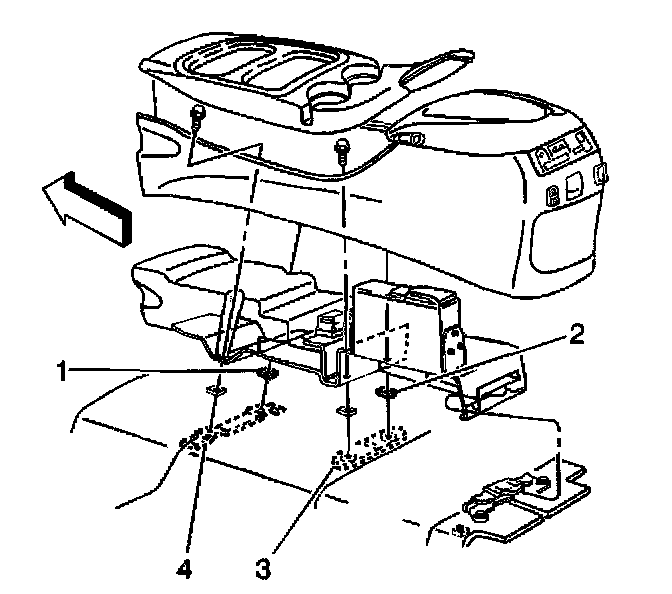 1
2
4
3