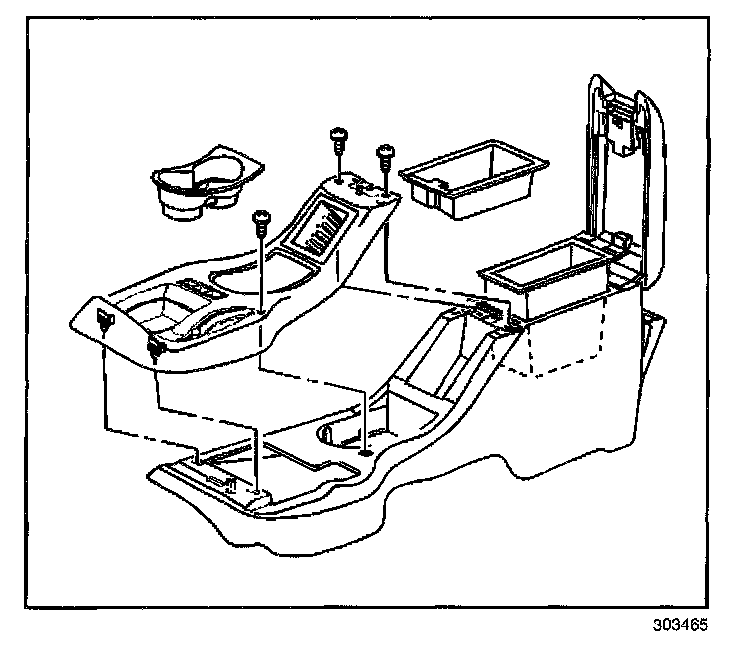 303465