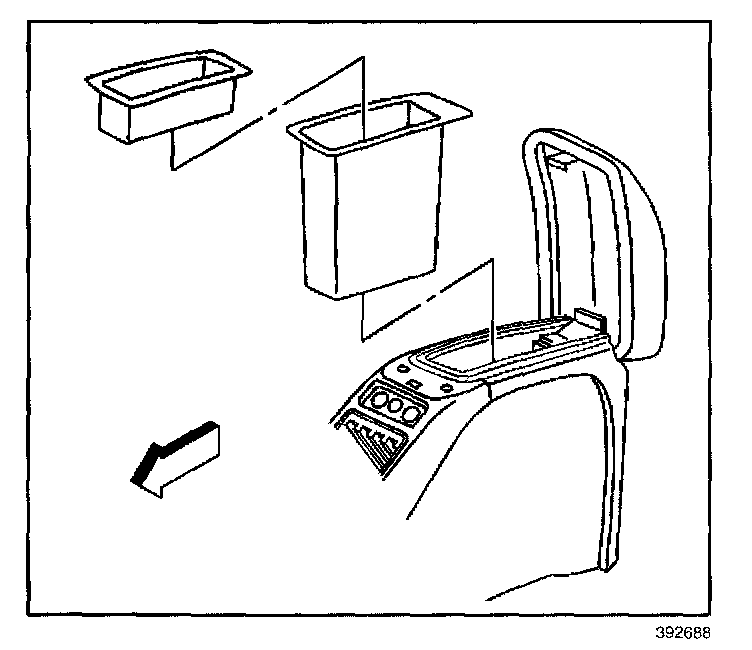 392688