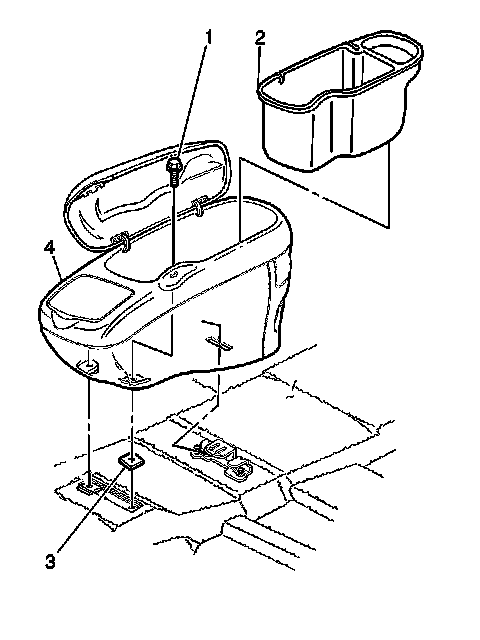 1
2
4
3