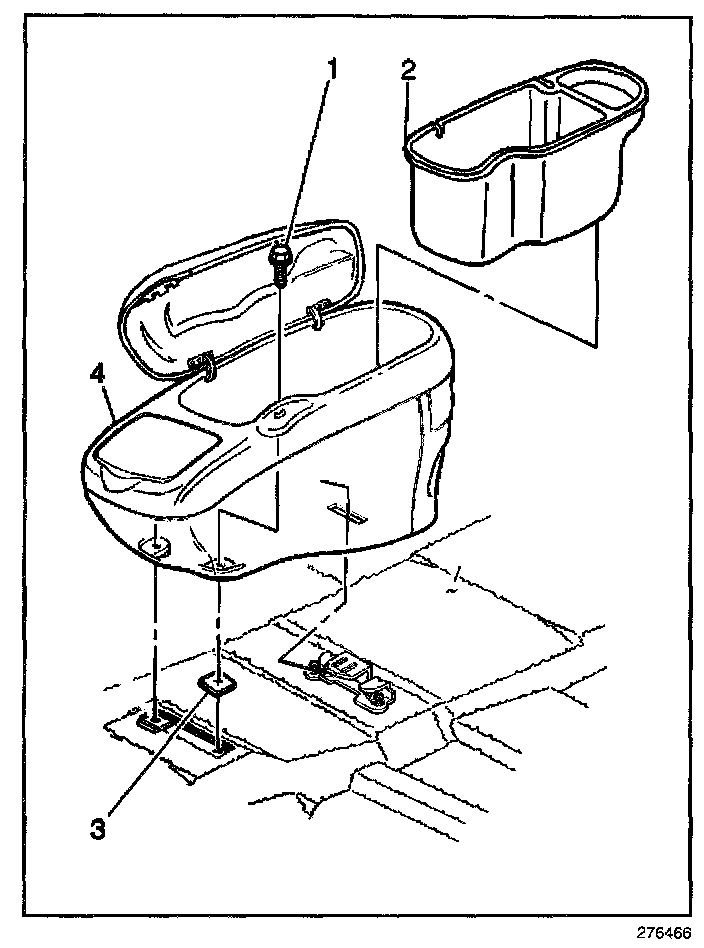 1
2
4
3
276466