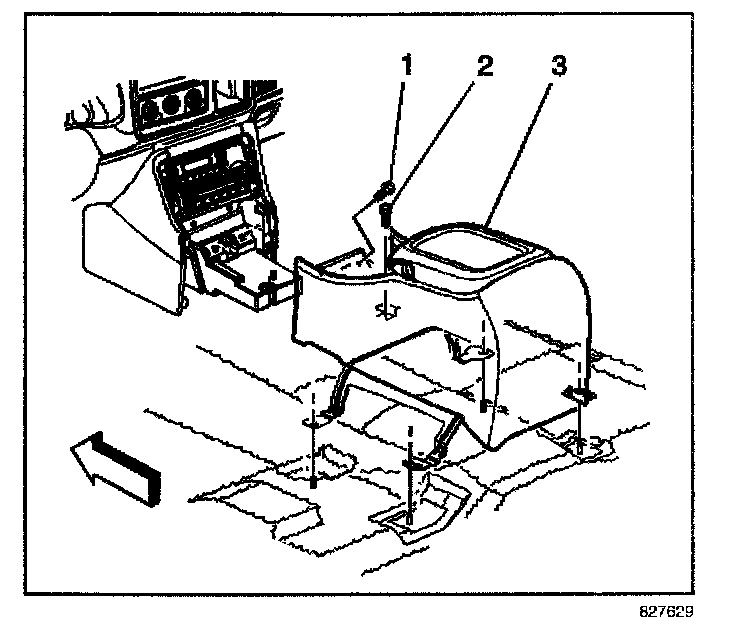 1
2
3
827629