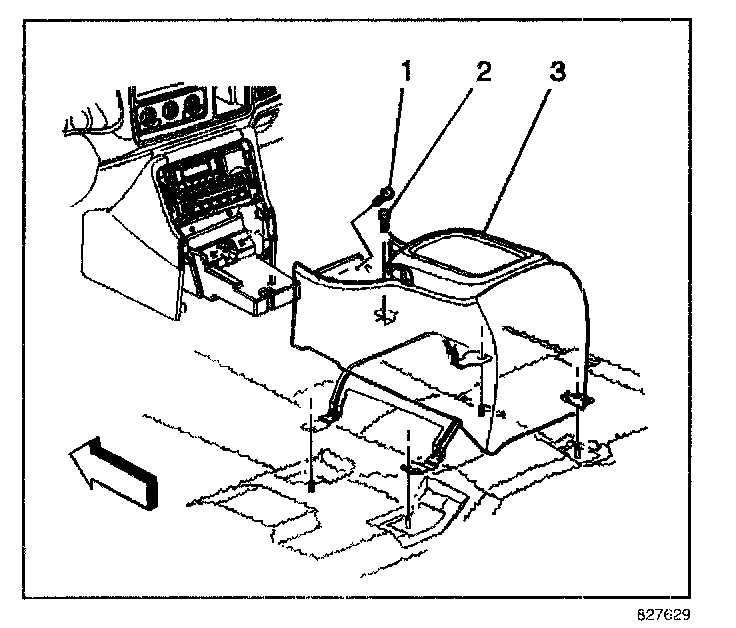 1
2
3
827629