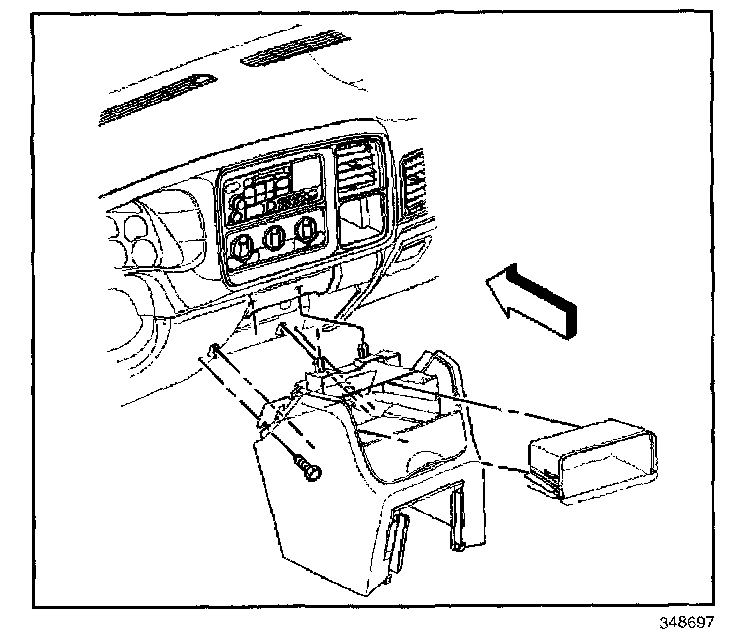 348697