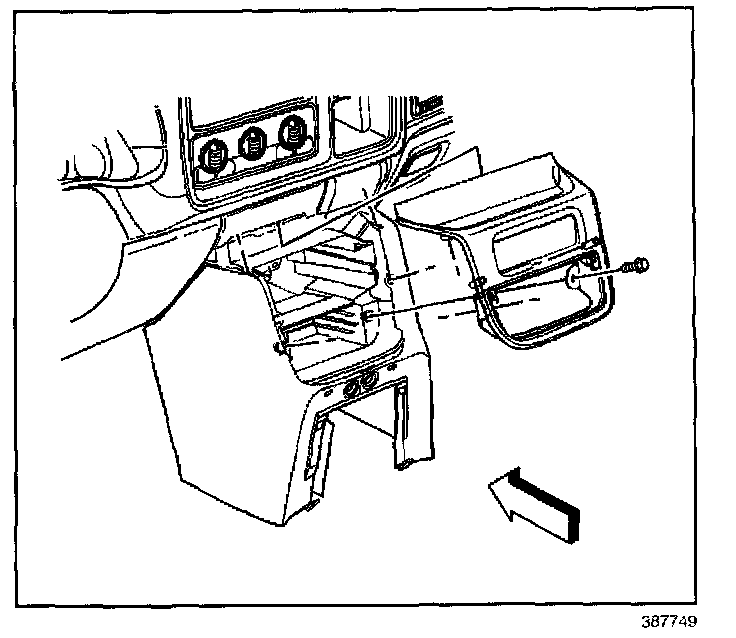 387749