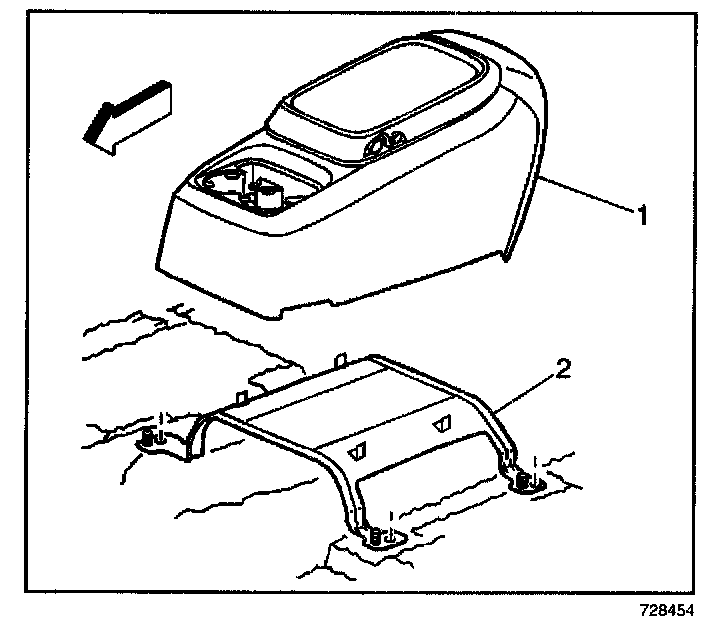 1
2
728454