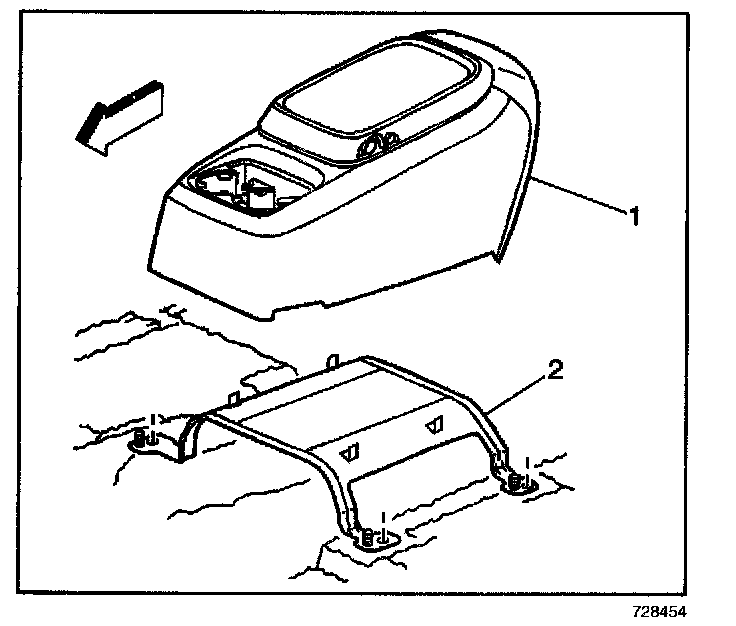 1
2
728454