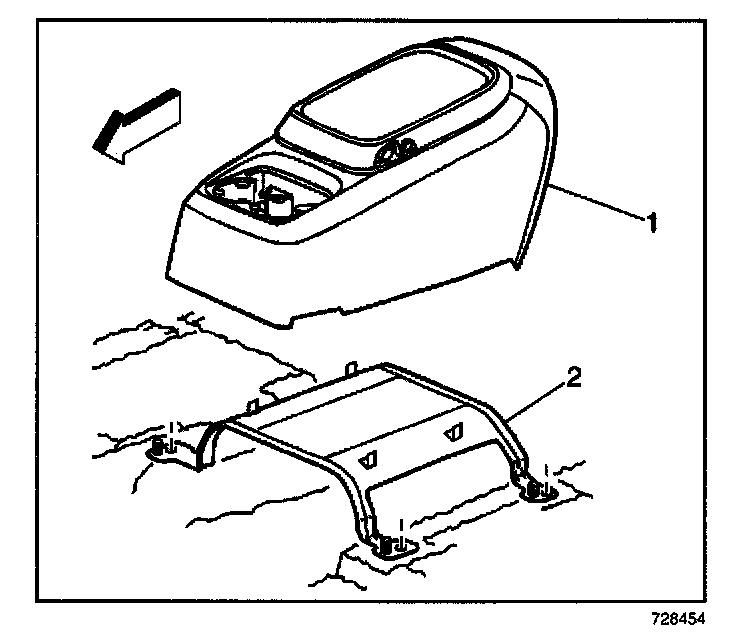 1

2

728454