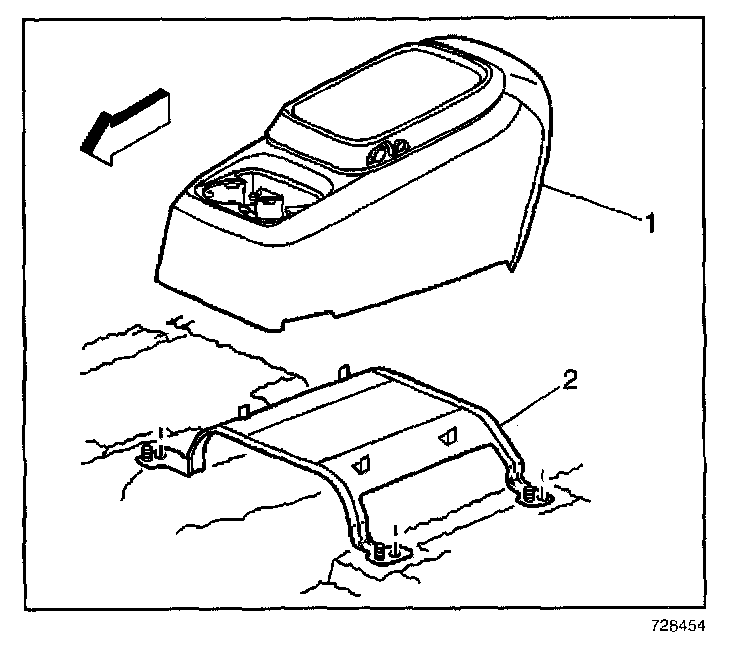 1

2

728454