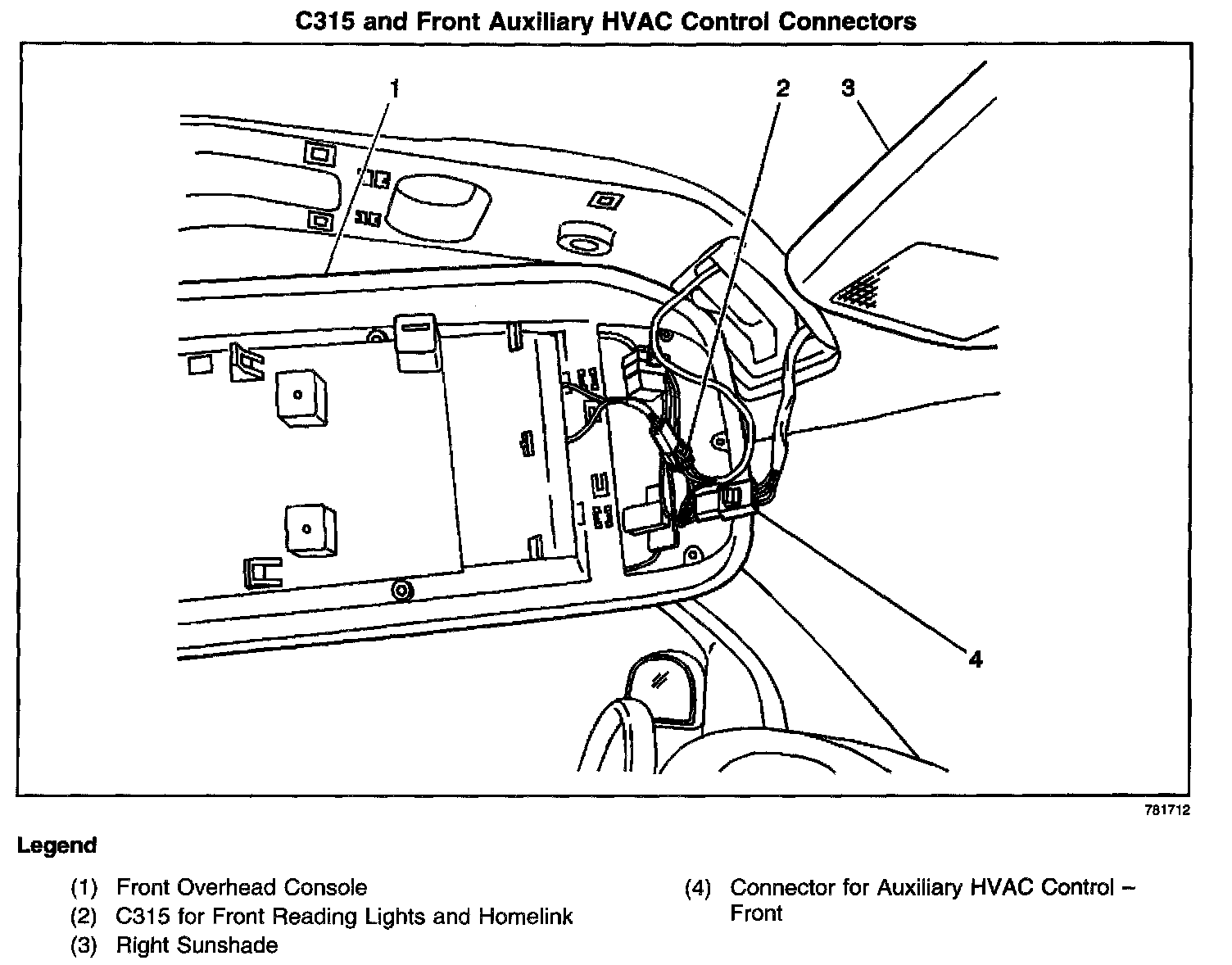 C315 and Front Auxiliary HVAC Control Connectors

1

2

3

4

781712

Legend

(1) Front Overhead Console
(2) C315 for Front Reading Lights and Homelink
(3) Right Sunshade

(4) Connector for Auxiliary HVAC Control – Front