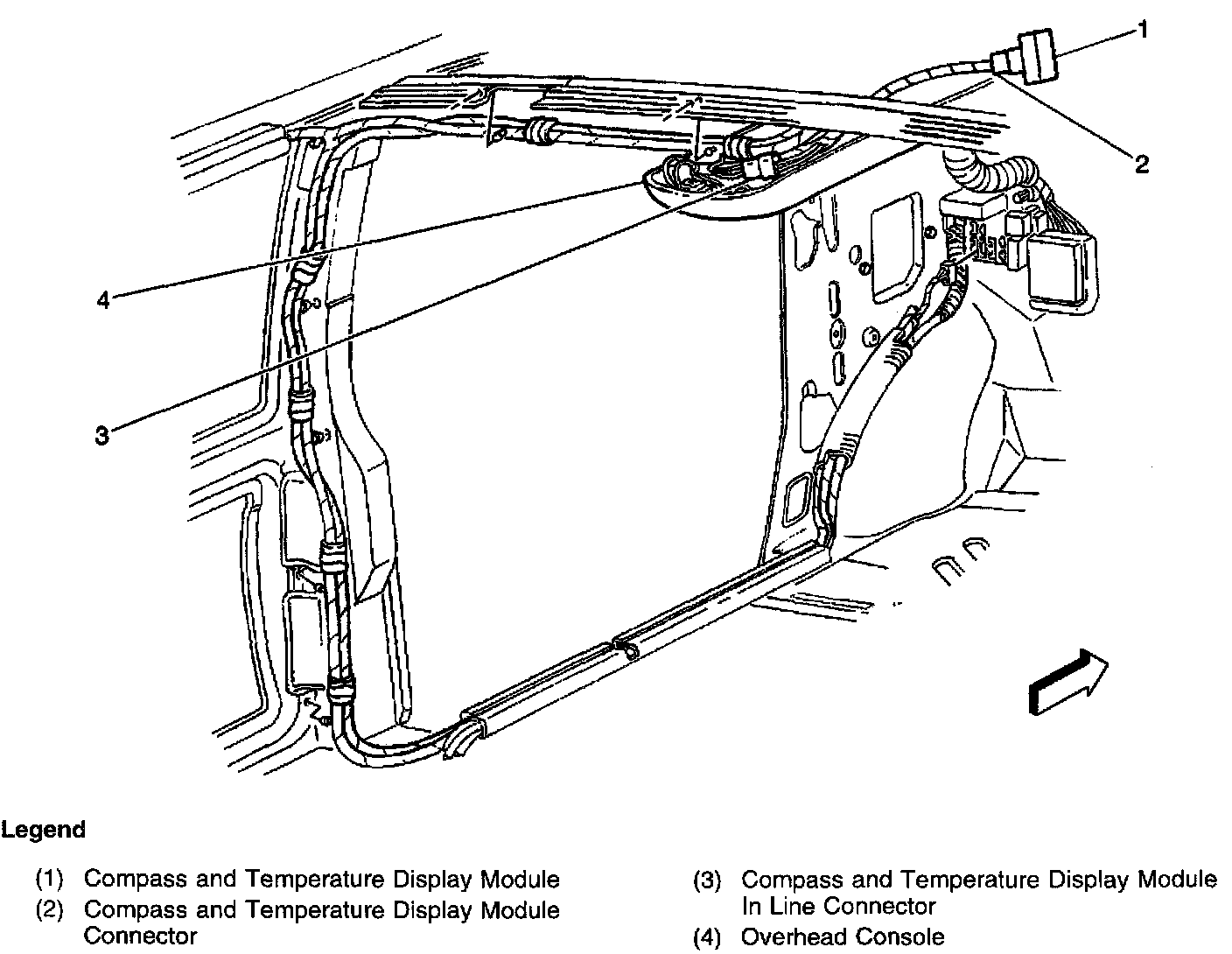 1

2

4

3

Legend

(1) Compass and Temperature Display Module
(2) Compass and Temperature Display Module Connector

(3) Compass and Temperature Display Module In Line Connector
(4) Overhead Console