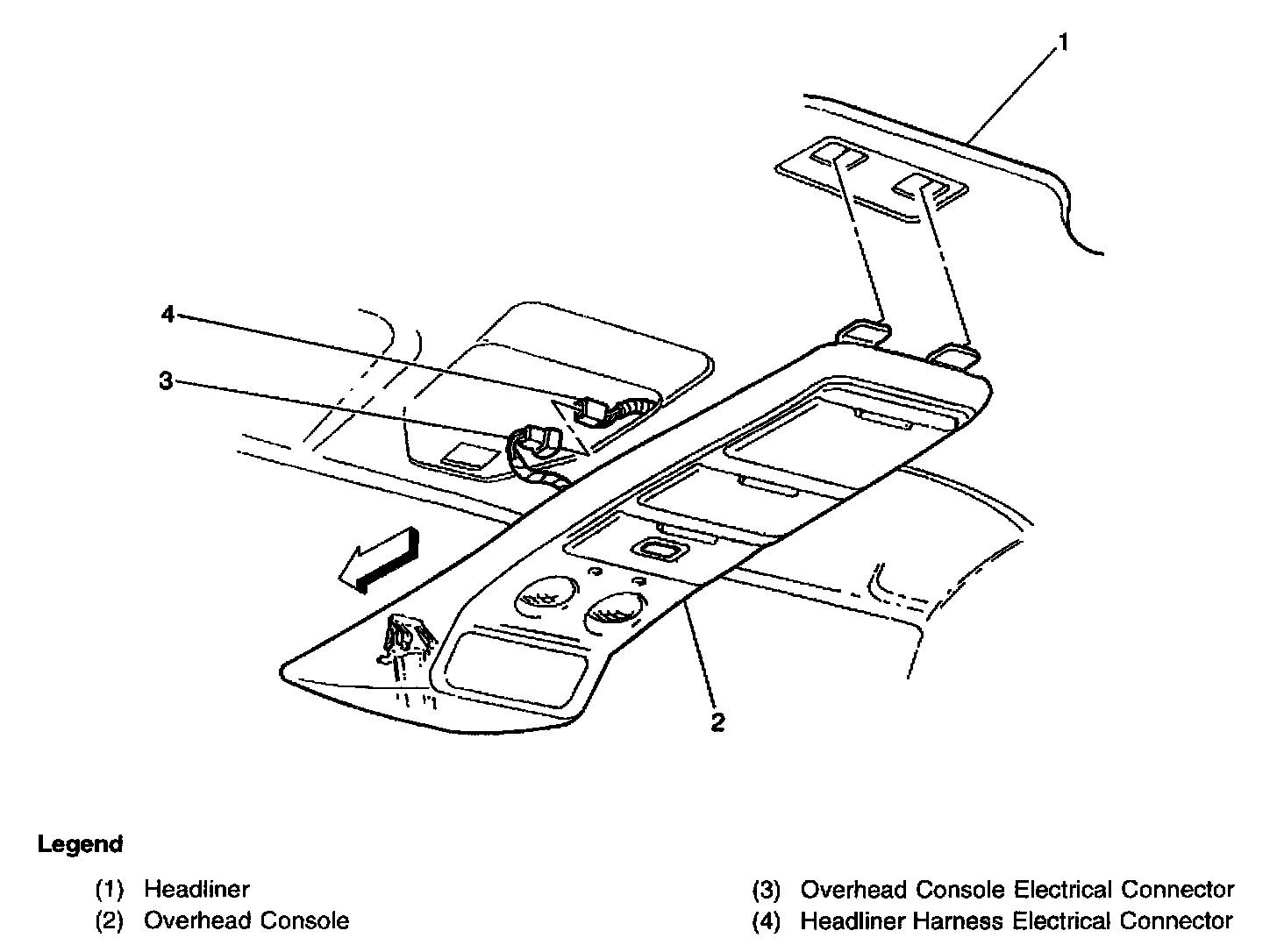 1

4

3

2

Legend

(1) Headliner
(2) Overhead Console

(3) Overhead Console Electrical Connector
(4) Headliner Harness Electrical Connector