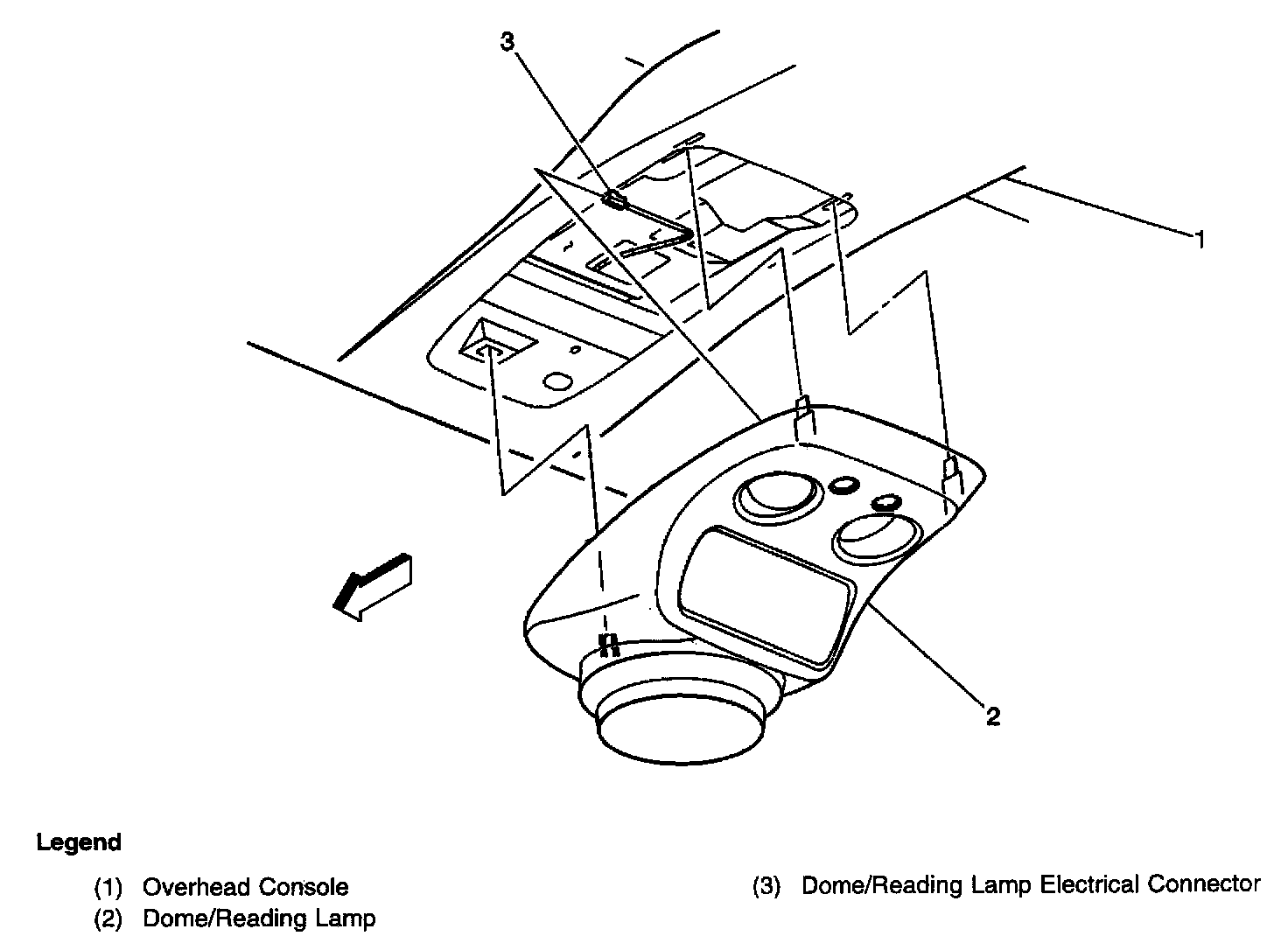 3

1

2

Legend

(1) Overhead Console
(2) Dome/Reading Lamp

(3) Dome/Reading Lamp Electrical Connector