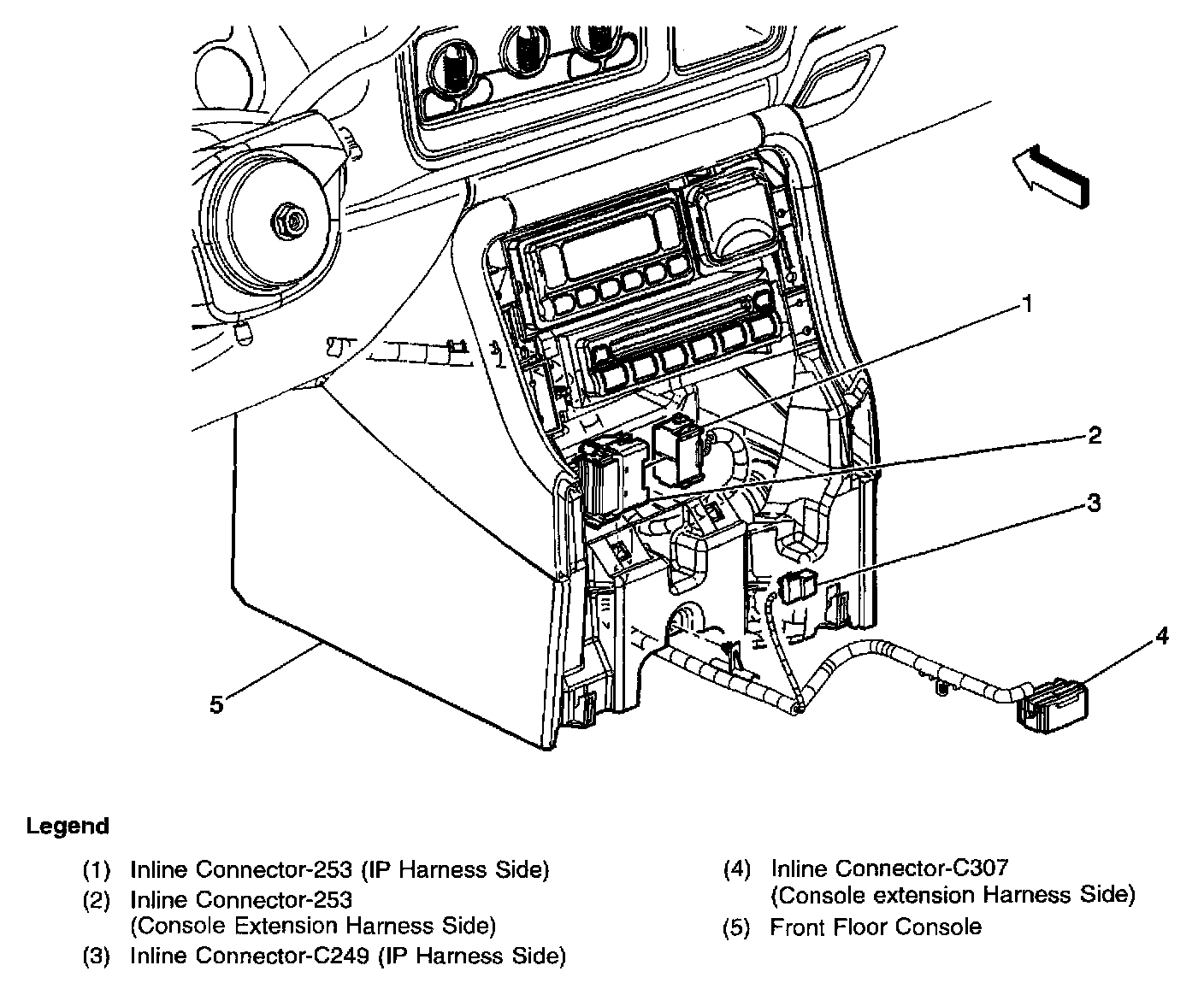 1

2

3

4

5

Legend

(1) Inline Connector-253 (IP Harness Side)
(2) Inline Connector-253 (Console Extension Harness Side)
(3) Inline Connector-C249 (IP Harness Side)

(4) Inline Connector-C307 (Console extension Harness Side)
(5) Front Floor Console