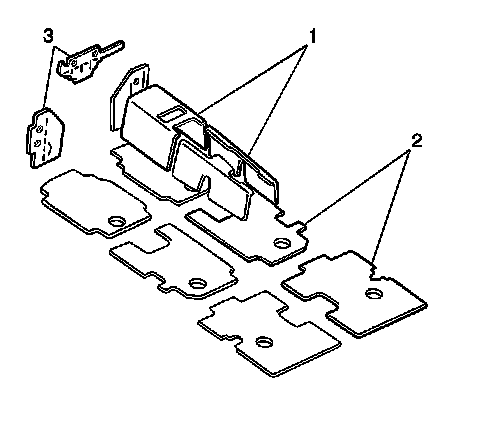 3
1
2