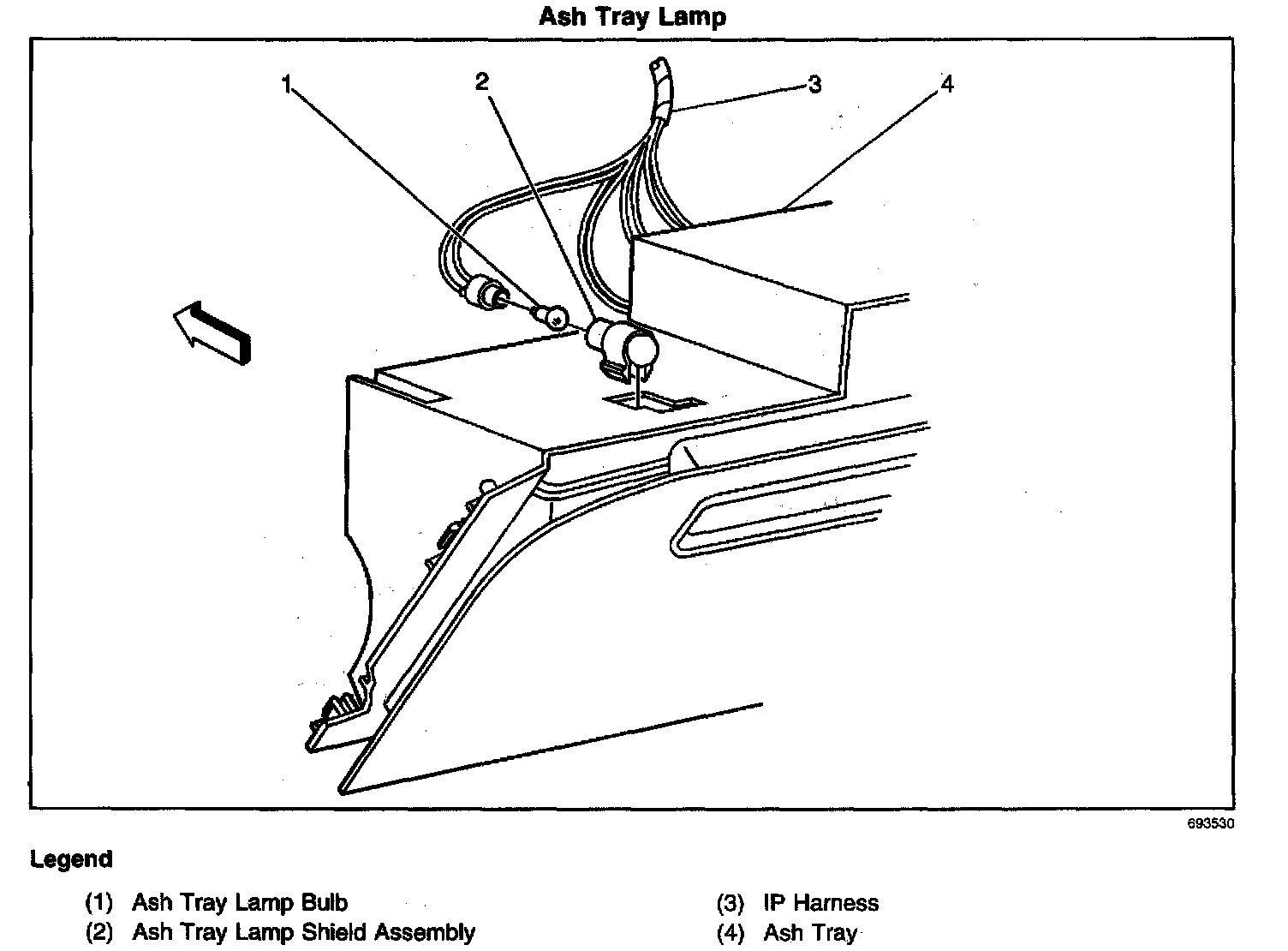 Ash Tray Lamp

1
2
3
4

693530

Legend

(1) Ash Tray Lamp Bulb
(2) Ash Tray Lamp Shield Assembly

(3) IP Harness
(4) Ash Tray