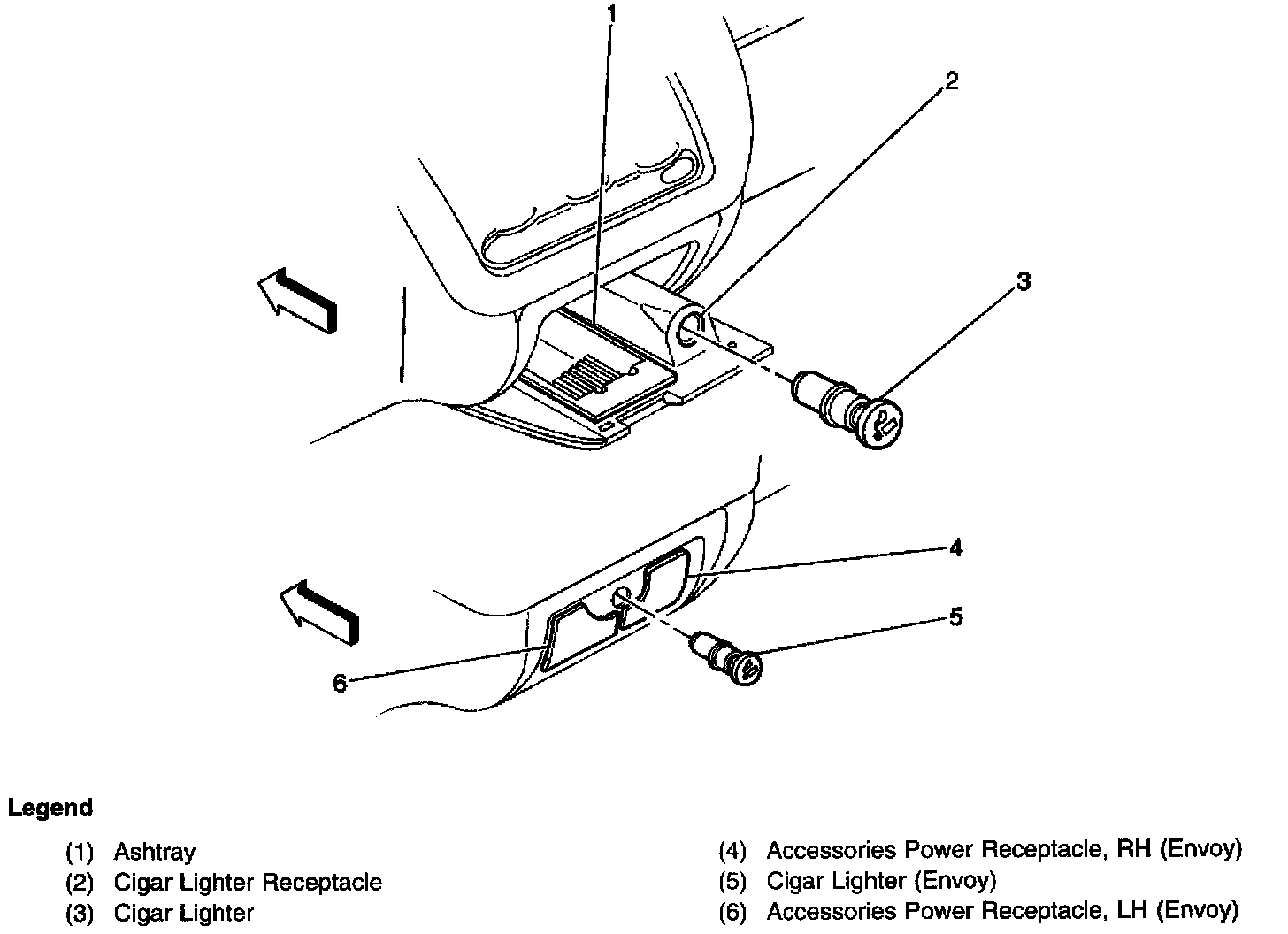 1
2
3
4
5
6

Legend

(1) Ashtray
(2) Cigar Lighter Receptacle
(3) Cigar Lighter

(4) Accessories Power Receptacle, RH (Envoy)
(5) Cigar Lighter (Envoy)
(6) Accessories Power Receptacle, LH (Envoy)