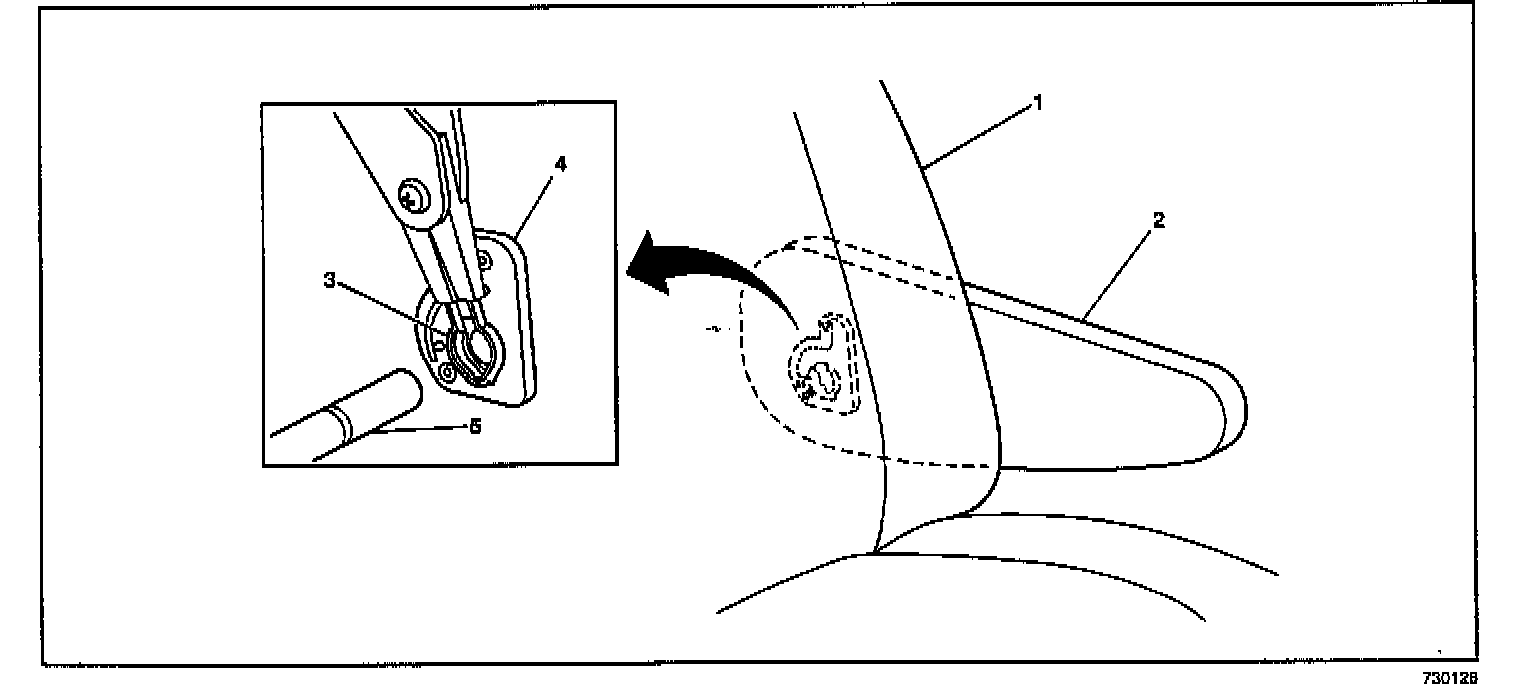 1
2
4
3
5
730128