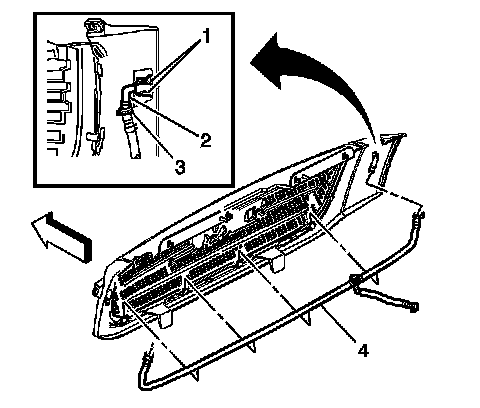 1
2
3
4