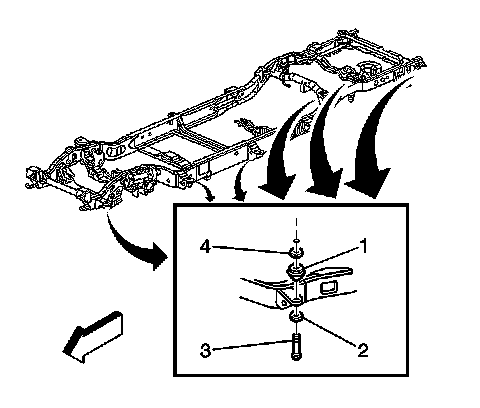 4
1
3
2