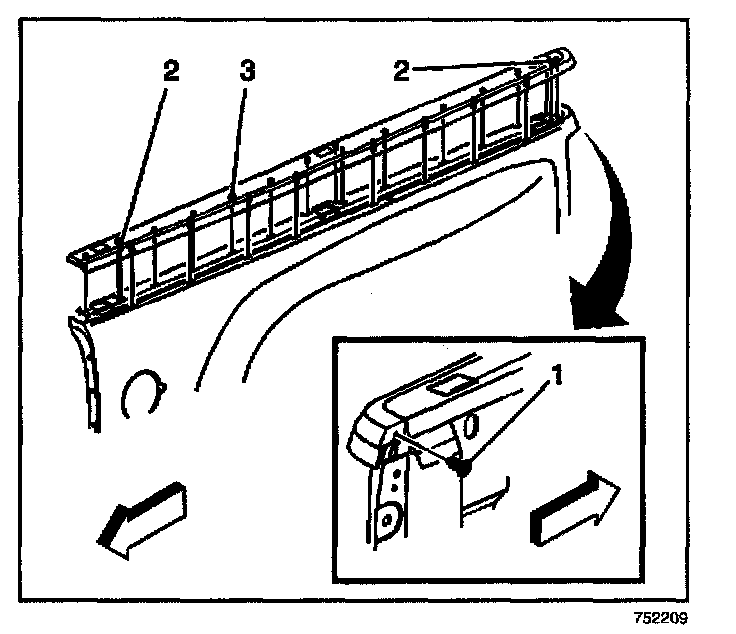 2
3
2
1
752209