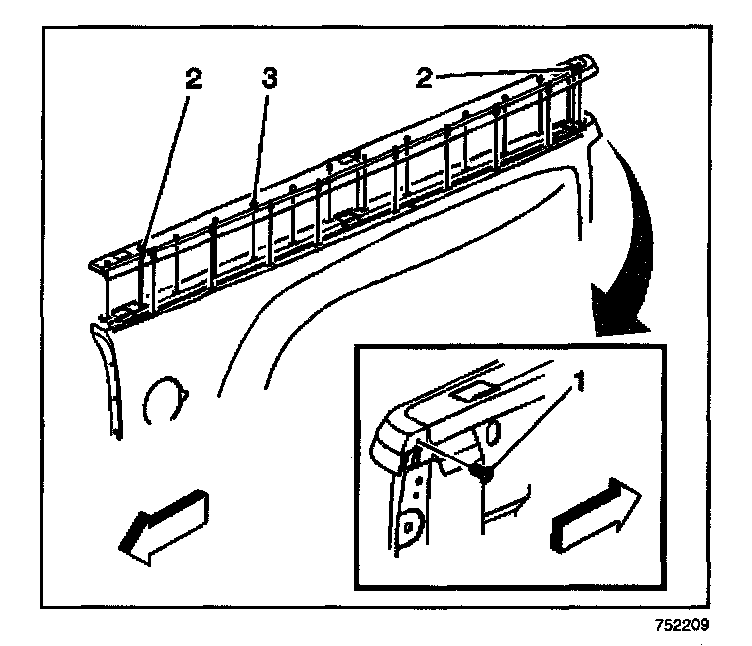 2
3
2
1
752209