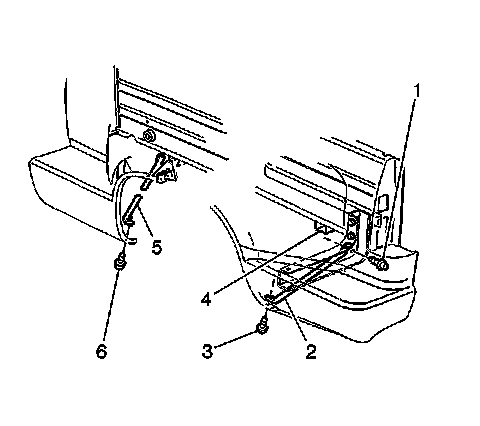 1
5
4
6
3
2