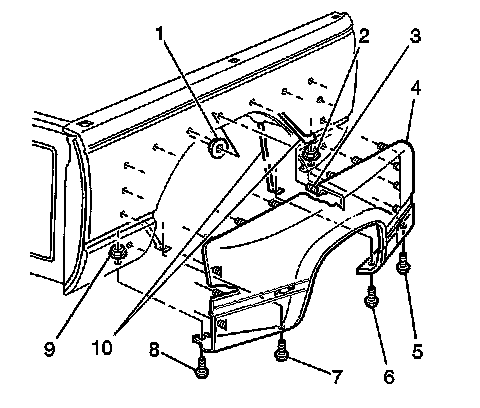 1
2
3
4
9
10
8
7
6
5