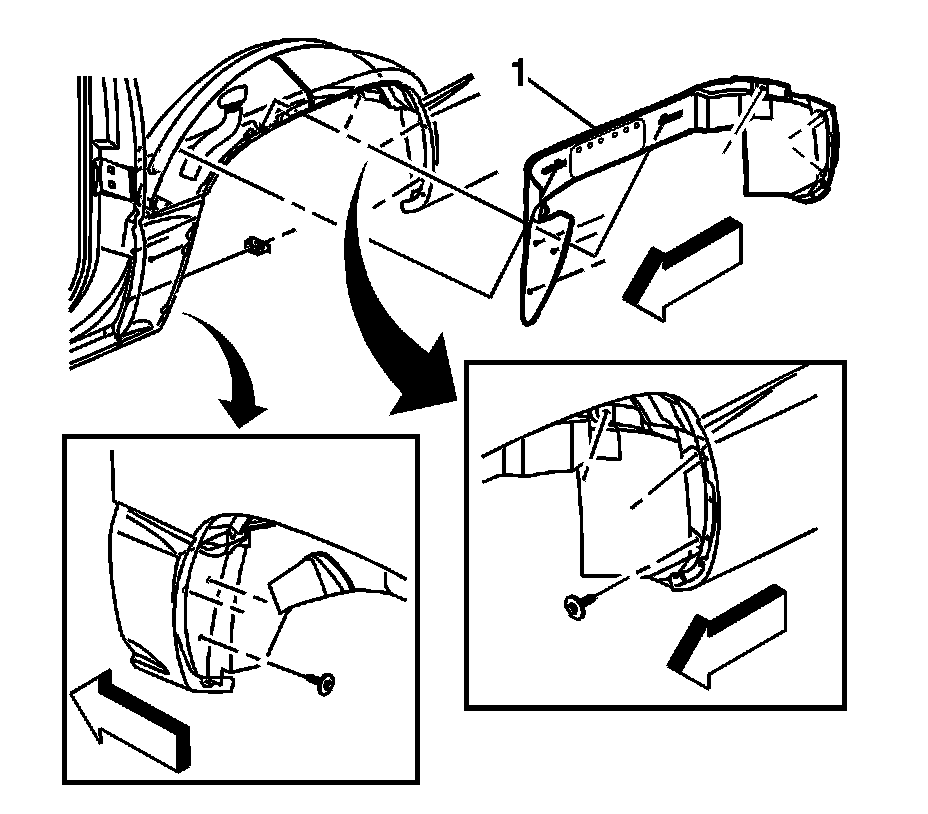 1