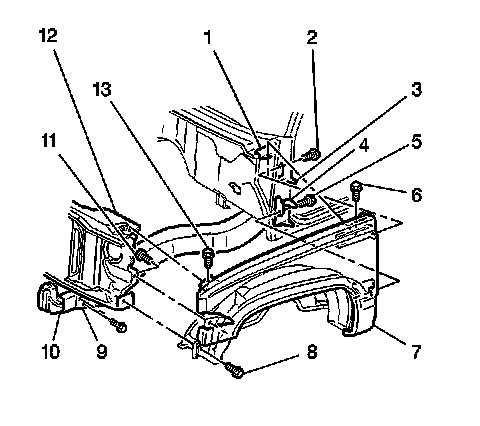 12
1
2
13
3
11
4
5
6
10
9
8
7