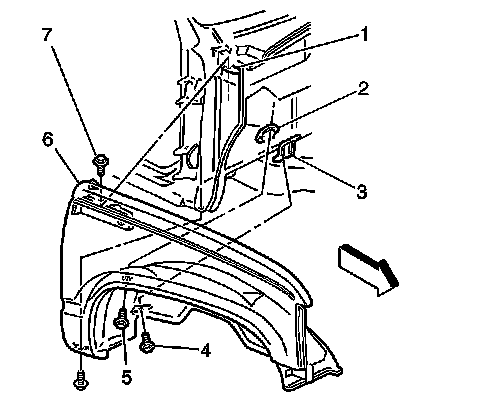 7
1
2
6
3
4
5