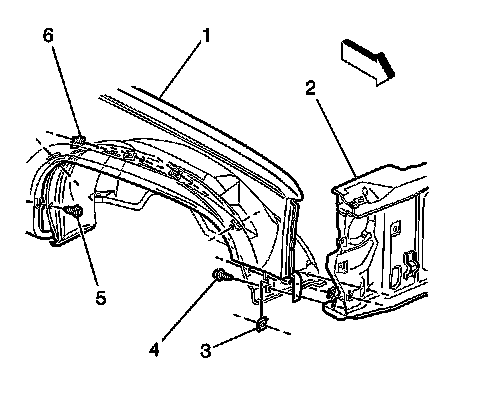 6
1
2
5
4
3