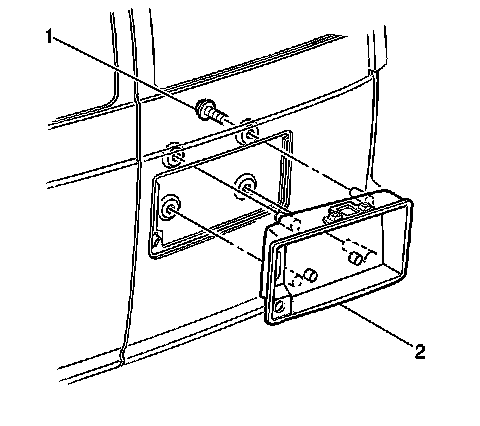 1

2