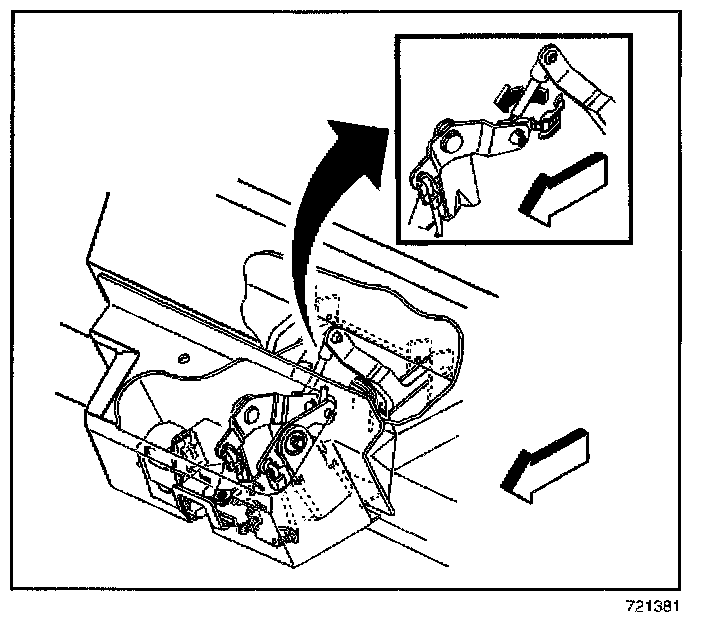 721381