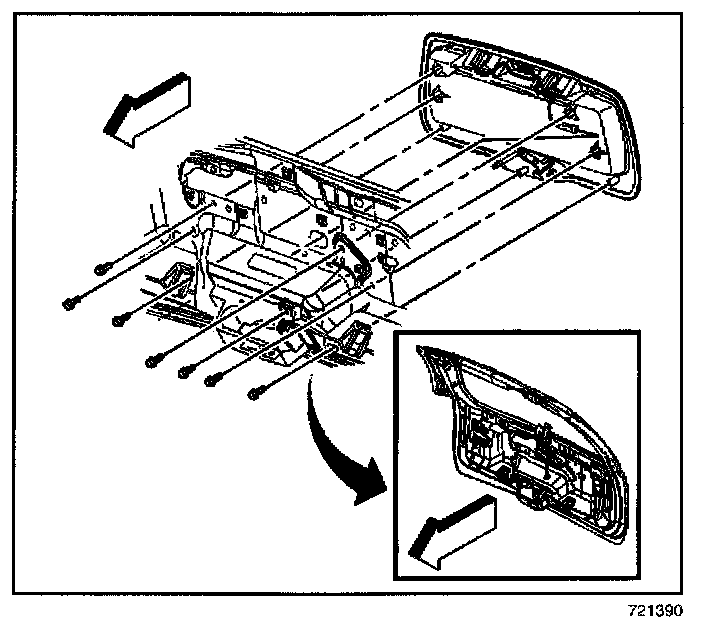 721390