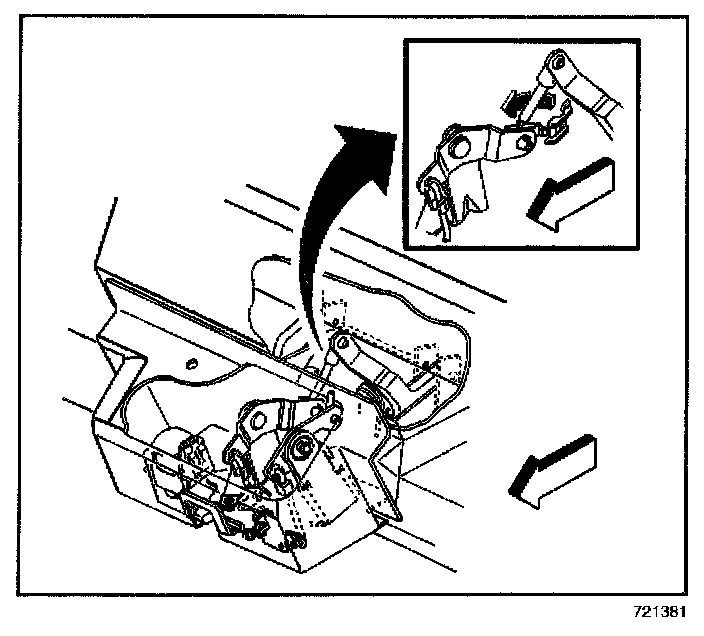 721381