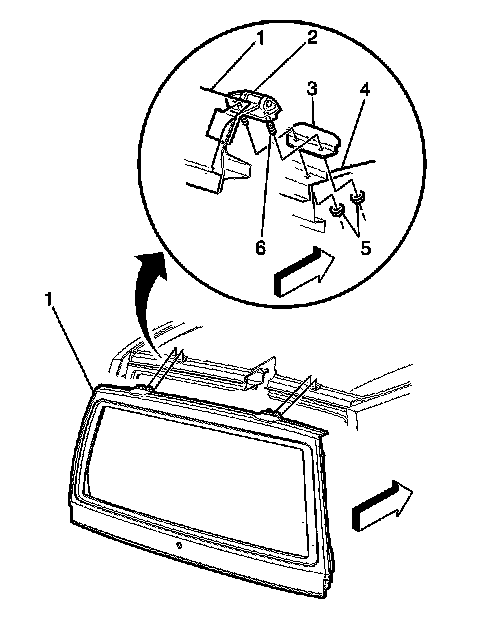 1
2
3
4
6
5
1