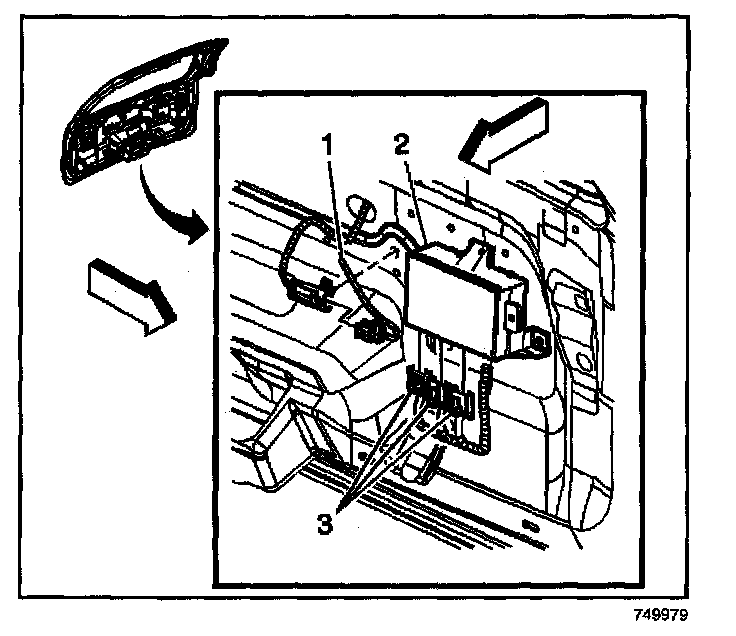 1
2
3
749979