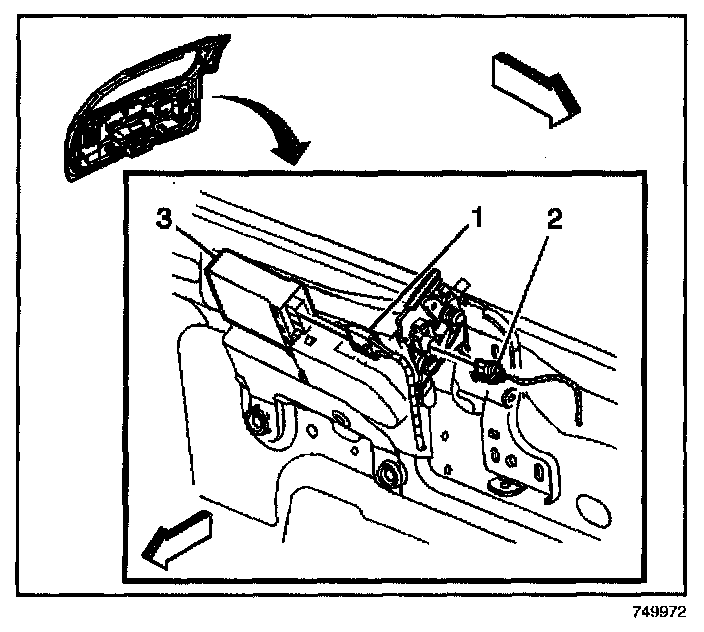 3
1
2
749972